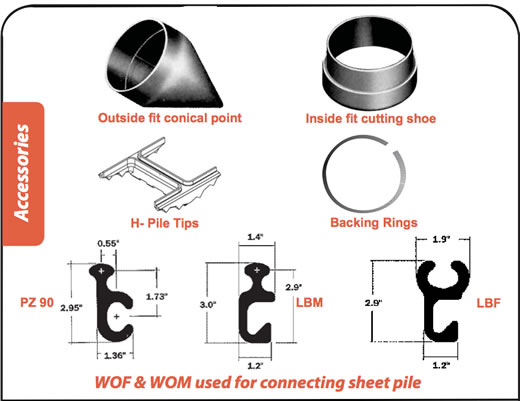 Accessories

Outside fit conical point

Inside fit cutting shoe

H- Pile Tips

Backing Rings

0.55"

PZ 90

2.95"

1.73"

1.36"

1.4"

3.0"

2.9"

LBM

1.2"

1.9"

2.9"

LBF

1.2"

WOF & WOM used for connecting sheet pile